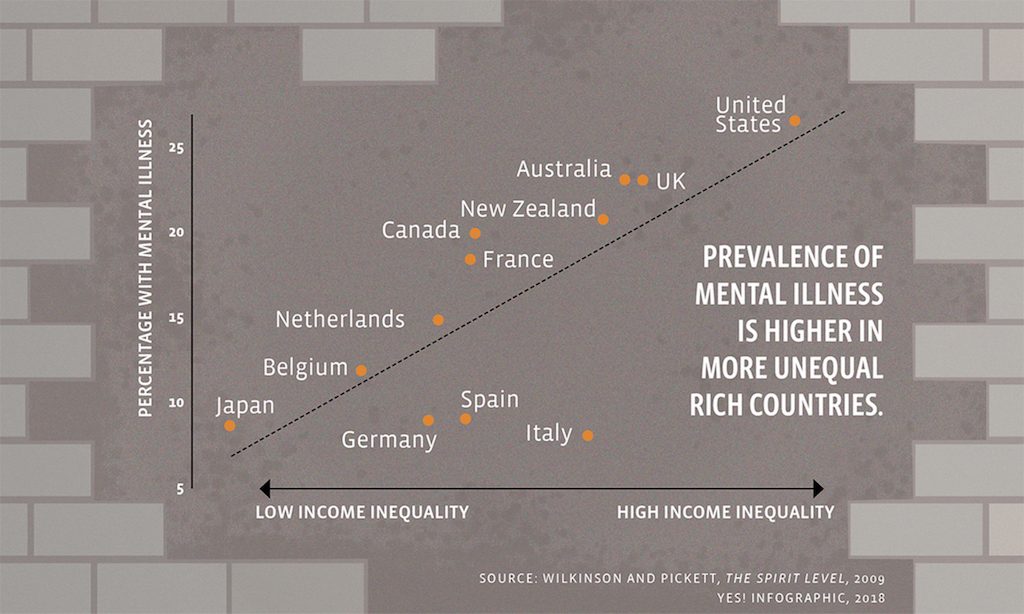 PERCENTAGE WITH MENTAL ILLNESS

25
20
15
10
5

United States
Australia
UK
New Zealand
Canada
France
Netherlands
Belgium
Japan
Spain
Germany
Italy

PREVALENCE OF MENTAL ILLNESS IS HIGHER IN MORE UNEQUAL RICH COUNTRIES.

LOW INCOME INEQUALITY
HIGH INCOME INEQUALITY

SOURCE: WILKINSON AND PICKETT, THE SPIRIT LEVEL, 2009
YES! INFOGRAPHIC, 2018